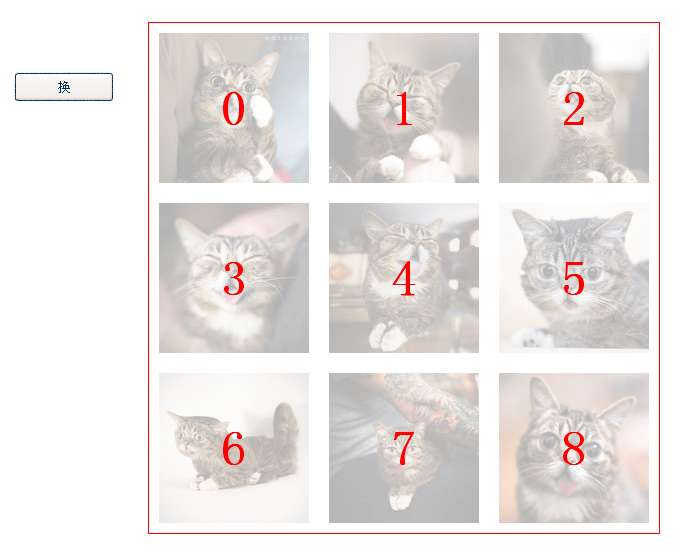 换

0
1
2
3
4
5
6
7
8